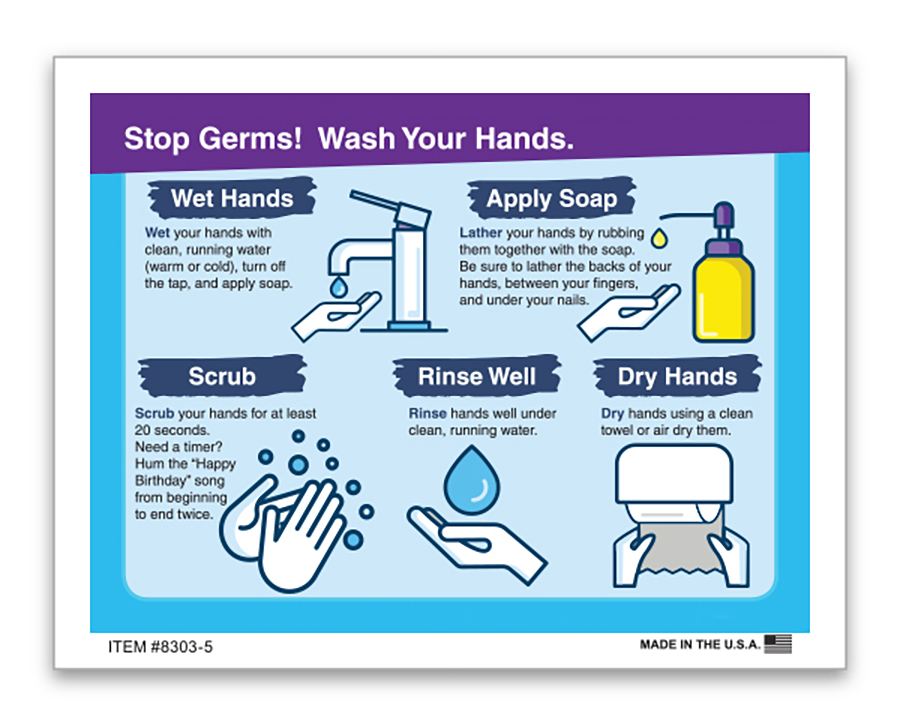 Stop Germs! Wash Your Hands.

Wet Hands

Wet your hands with clean, running water (warm or cold), turn off the tap, and apply soap.

Apply Soap

Lather your hands by rubbing them together with the soap. Be sure to lather the backs of your hands, between your fingers, and under your nails.

Scrub

Scrub your hands for at least 20 seconds. Need a timer? Hum the "Happy Birthday" song from beginning to end twice.

Rinse Well

Rinse hands well under clean, running water.

Dry Hands

Dry hands using a clean towel or air dry them.

ITEM #8303-5

MADE IN THE U.S.A.